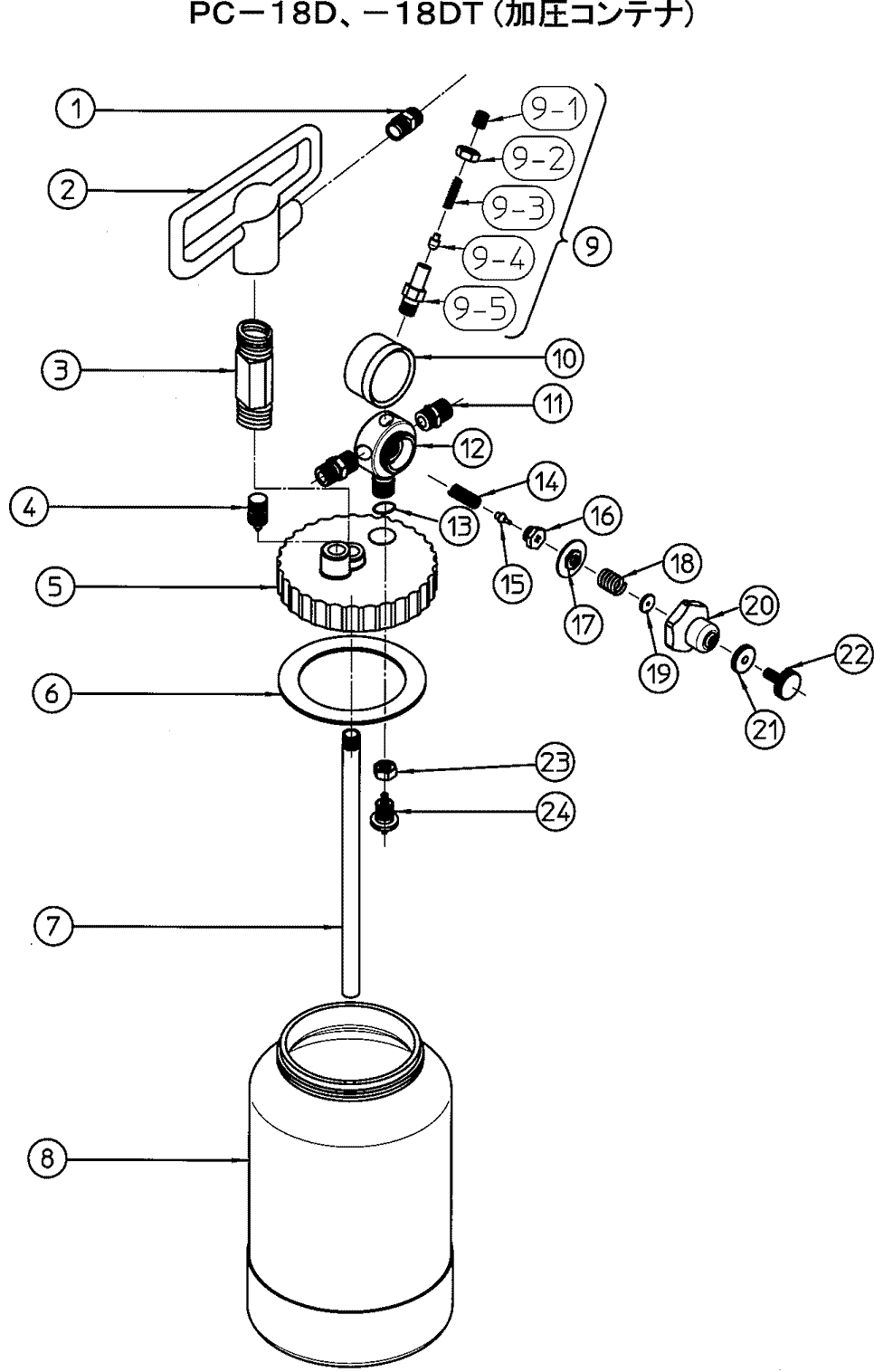 PC－18D、－18DT（加圧コンテナ）

1
2
3
4
5
6
7
8
9-1
9-2
9-3
9-4
9-5
9
10
11
12
13
14
15
16
17
18
19
20
21
22
23
24