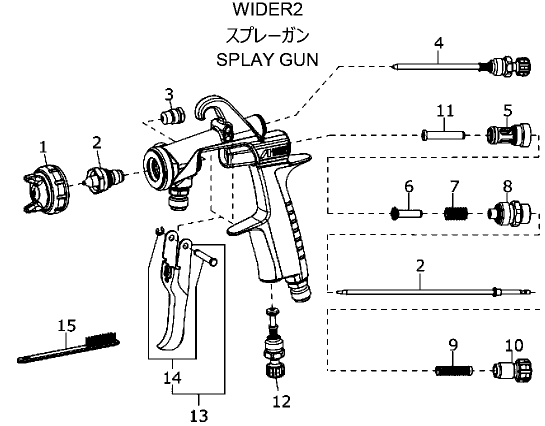 WIDER2
スプレーガン
SPLAY GUN

4
3
11
5
1
2
6
7
8
2
15
9
10
14
12
13